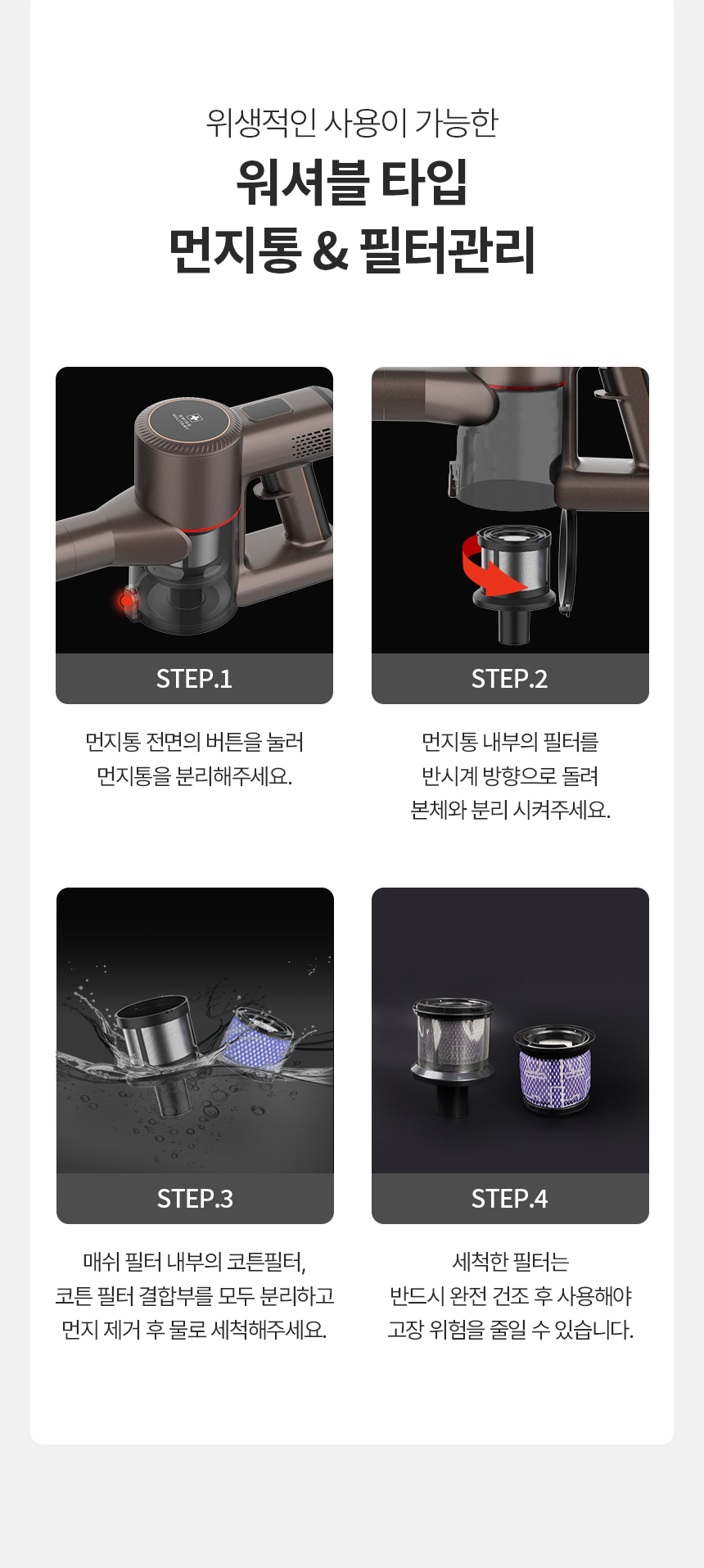 위생적인 사용이 가능한
워셔블 타입
먼지통 & 필터관리

STEP.1

먼지통 전면의 버튼을 눌러
먼지통을 분리해주세요.

STEP.2

먼지통 내부의 필터를
반시계 방향으로 돌려
본체와 분리 시켜주세요.

STEP.3

매쉬 필터 내부의 코튼필터,
코튼 필터 결합부를 모두 분리하고
먼지 제거 후 물로 세척해주세요.

STEP.4

세척한 필터는
반드시 완전 건조 후 사용해야
고장 위험을 줄일 수 있습니다.